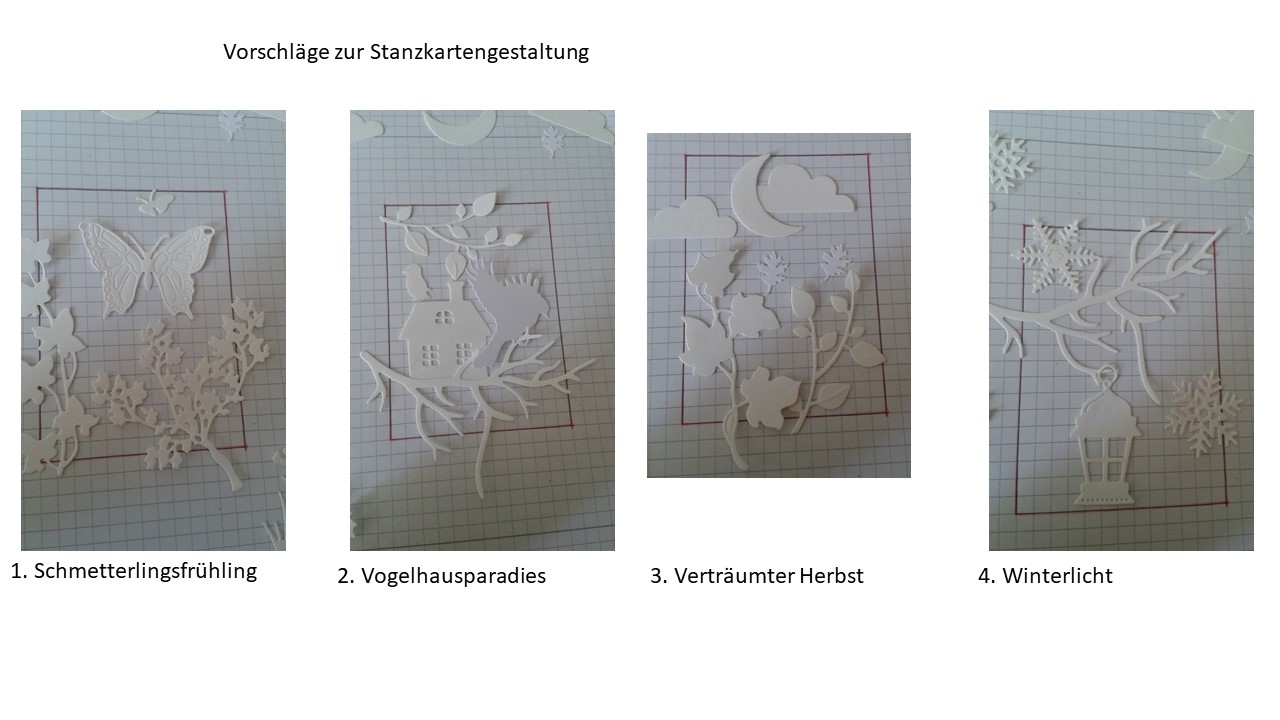 Vorschläge zur Stanzkartengestaltung

1. Schmetterlingsfrühling

2. Vogelhausparadies

3. Verträumter Herbst

4. Winterlicht